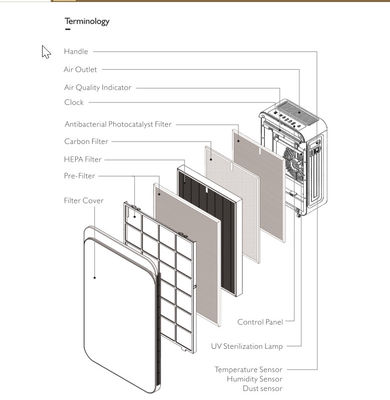 Terminology

Handle

Air Outlet

Air Quality Indicator

Clock

Antibacterial Photocatalyst Filter

Carbon Filter

HEPA Filter

Pre-Filter

Filter Cover

Control Panel

UV Sterilization Lamp

Temperature Sensor
Humidity Sensor
Dust sensor